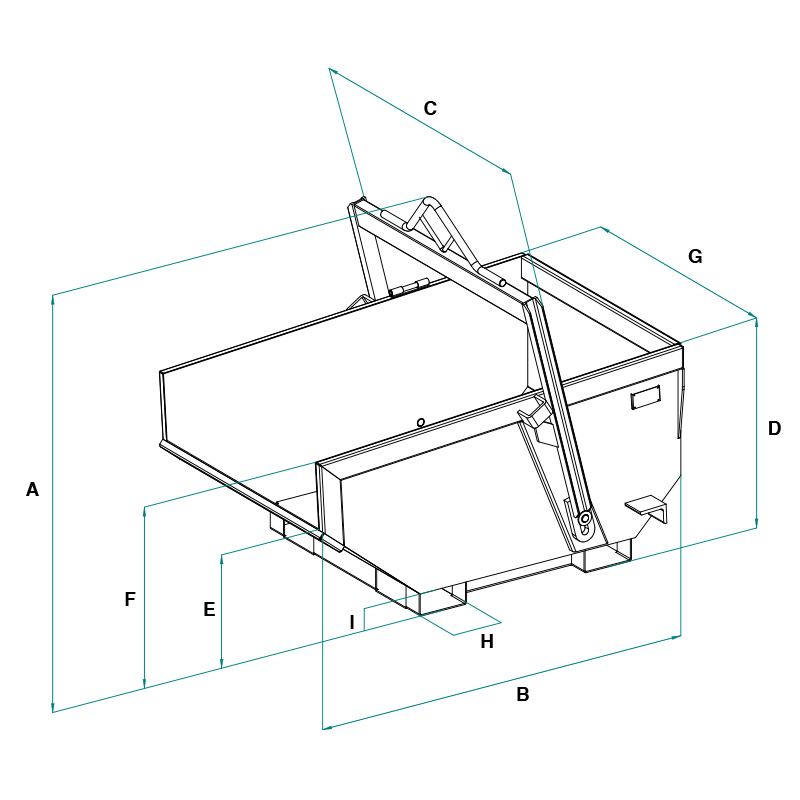 C
G
D
A
F
E
I
H
B